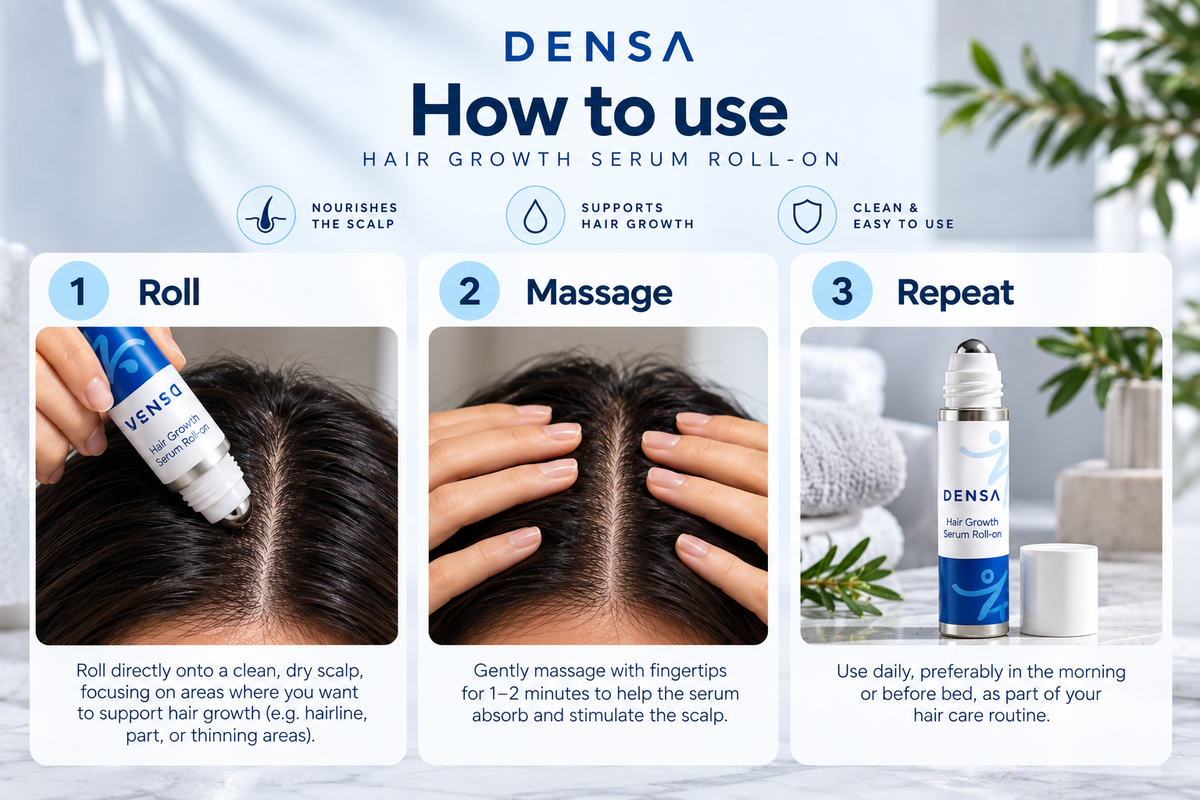 DENSA
How to use
HAIR GROWTH SERUM ROLL-ON

NOURISHES THE SCALP

SUPPORTS HAIR GROWTH

CLEAN & EASY TO USE

1 Roll

DENSA
Hair Growth Serum Roll-on

Roll directly onto a clean, dry scalp, focusing on areas where you want to support hair growth (e.g. hairline, part, or thinning areas).

2 Massage

Gently massage with fingertips for 1–2 minutes to help the serum absorb and stimulate the scalp.

3 Repeat

DENSA
Hair Growth Serum Roll-on

Use daily, preferably in the morning or before bed, as part of your hair care routine.